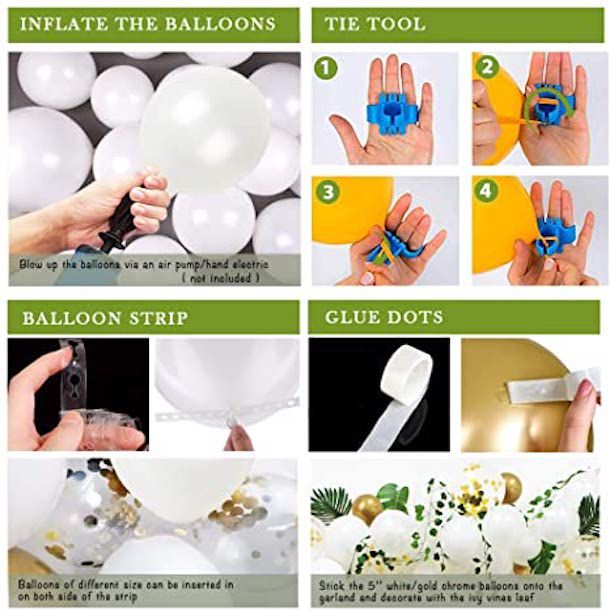 INFLATE THE BALLOONS

Blow up the balloons via an air pump/hand electric ( not included )

TIE TOOL

1

2

3

4

BALLOON STRIP

Balloons of different size can be inserted in on both side of the strip

GLUE DOTS

Stick the 5" white/gold chrome balloons onto the garland and decorate with the ivy vines leaf