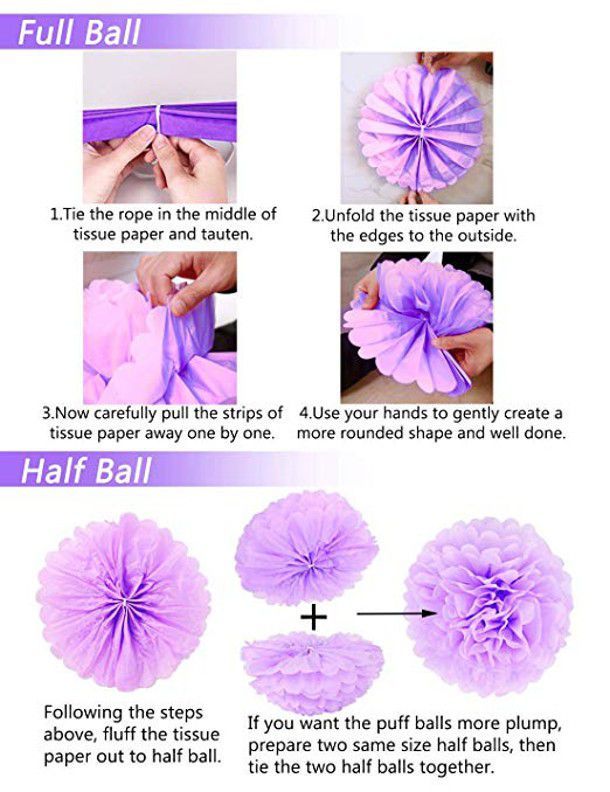 Full Ball

1.Tie the rope in the middle of tissue paper and tauten.

2.Unfold the tissue paper with the edges to the outside.

3.Now carefully pull the strips of tissue paper away one by one.

4.Use your hands to gently create a more rounded shape and well done.

Half Ball

+

Following the steps above, fluff the tissue paper out to half ball.

If you want the puff balls more plump, prepare two same size half balls, then tie the two half balls together.