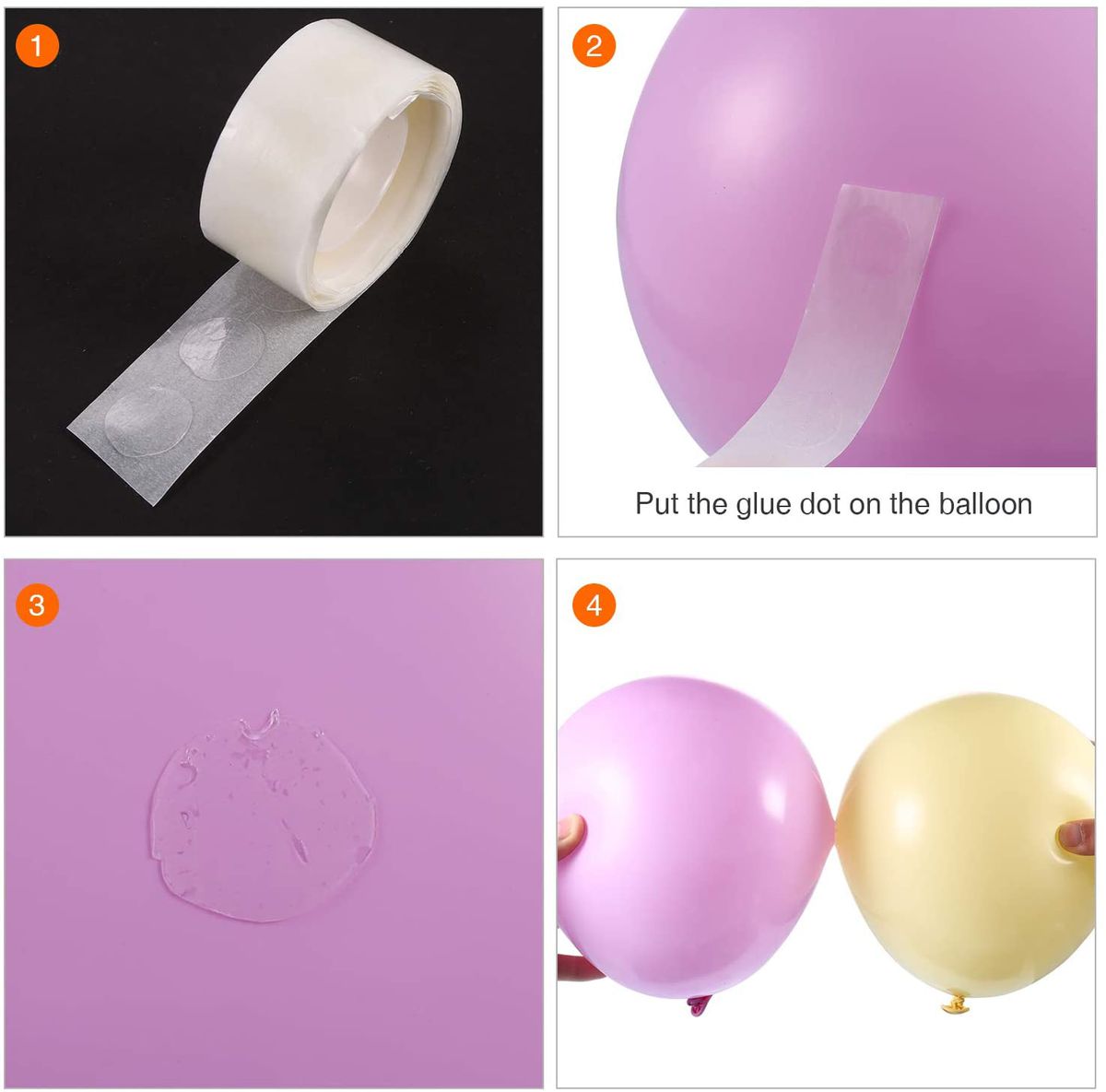 1

2

Put the glue dot on the balloon

3

4